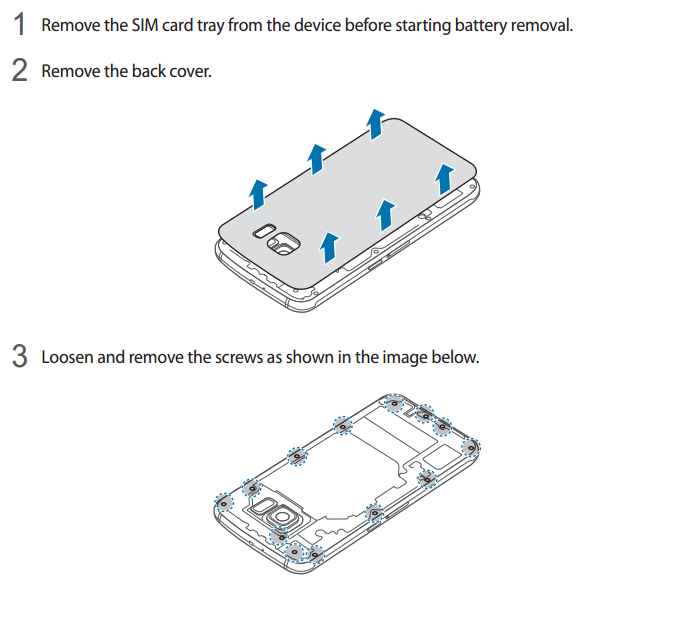 1 Remove the SIM card tray from the device before starting battery removal.

2 Remove the back cover.

3 Loosen and remove the screws as shown in the image below.